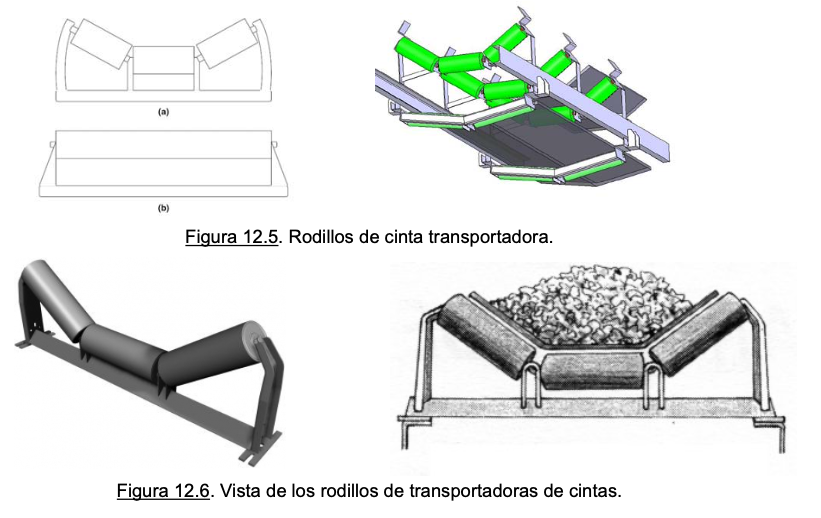 (a)

(b)

Figura 12.5. Rodillos de cinta transportadora.

Figura 12.6. Vista de los rodillos de transportadoras de cintas.