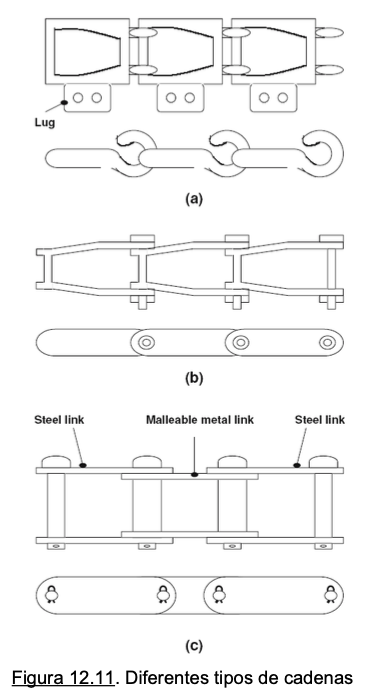 Lug

(a)

(b)

Steel link
Malleable metal link
Steel link

(c)

Figura 12.11. Diferentes tipos de cadenas